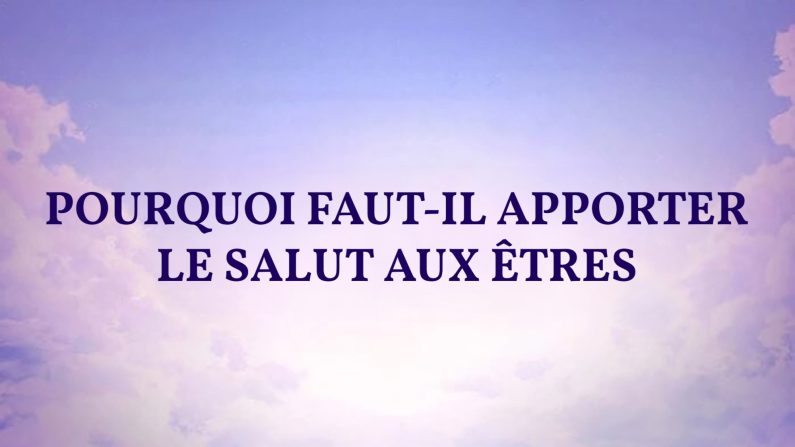 POURQUOI FAUT-IL APPORTER LE SALUT AUX ÊTRES