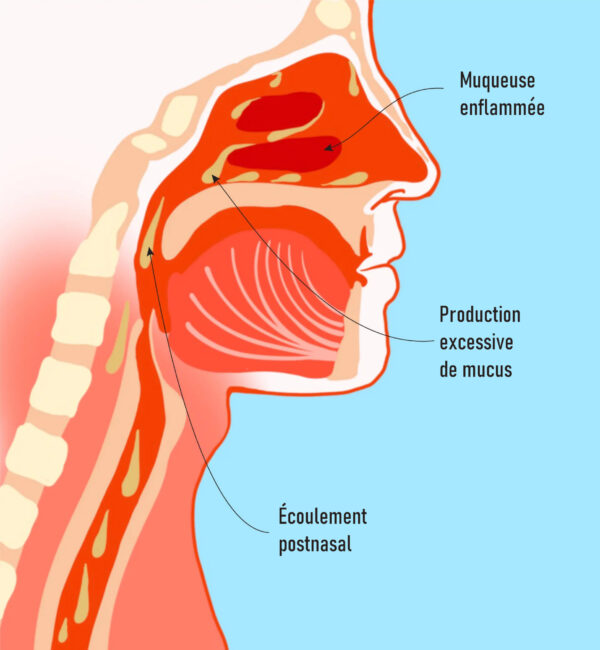 Muqueuse enflammée

Production excessive de mucus

Écoulement postnasal