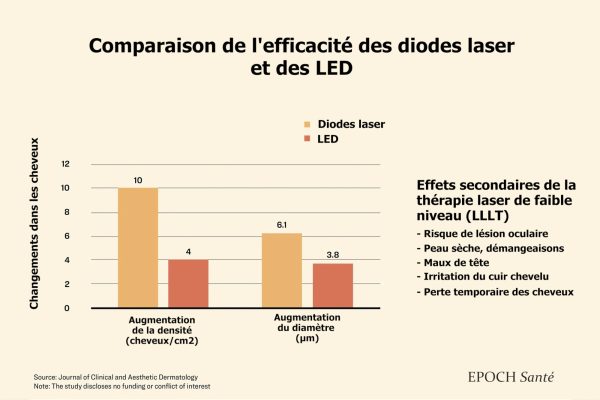 Comparaison de l'efficacité des diodes laser et des LED

Diodes laser
LED

Changements dans les cheveux

12
10
8
6
4
2
0

10
4
6.1
3.8

Augmentation de la densité (cheveux/cm2)

Augmentation du diamètre (µm)

Effets secondaires de la thérapie laser de faible niveau (LLLT)
- Risque de lésion oculaire
- Peau sèche, démangeaisons
- Maux de tête
- Irritation du cuir chevelu
- Perte temporaire des cheveux

Source: Journal of Clinical and Aesthetic Dermatology
Note: The study discloses no funding or conflict of interest

EPOCH Santé