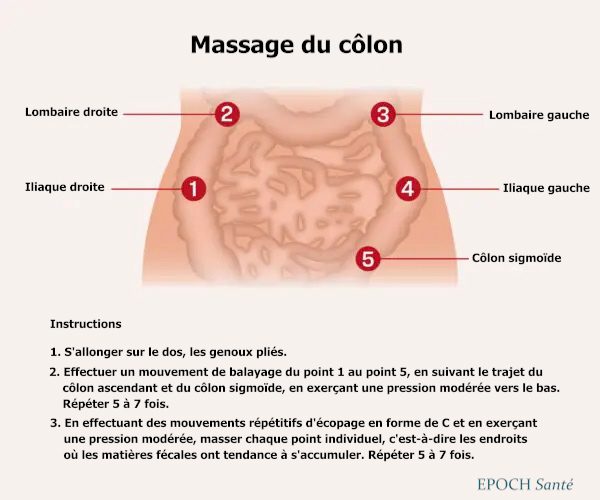 Massage du côlon

Lombaire droite
2
3
Lombaire gauche

Iliaque droite
1
4
Iliaque gauche

5
Côlon sigmoïde

Instructions

1. S'allonger sur le dos, les genoux pliés.

2. Effectuer un mouvement de balayage du point 1 au point 5, en suivant le trajet du côlon ascendant et du côlon sigmoïde, en exerçant une pression modérée vers le bas. Répéter 5 à 7 fois.

3. En effectuant des mouvements répétitifs d'écopage en forme de C et en exerçant une pression modérée, masser chaque point individuel, c'est-à-dire les endroits où les matières fécales ont tendance à s'accumuler. Répéter 5 à 7 fois.

EPOCH Santé